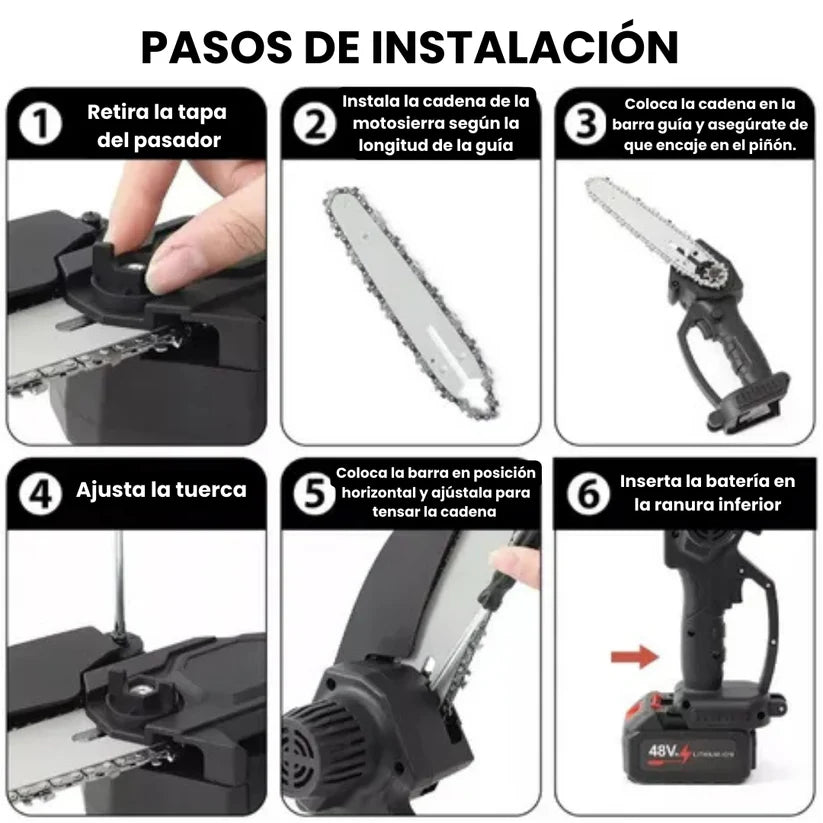 PASOS DE INSTALACIÓN

1 Retira la tapa del pasador

2 Instala la cadena de la motosierra según la longitud de la guía

3 Coloca la cadena en la barra guía y asegúrate de que encaje en el piñón.

4 Ajusta la tuerca

5 Coloca la barra en posición horizontal y ajústala para tensar la cadena

6 Inserta la batería en la ranura inferior

48V LITHIUM-ION